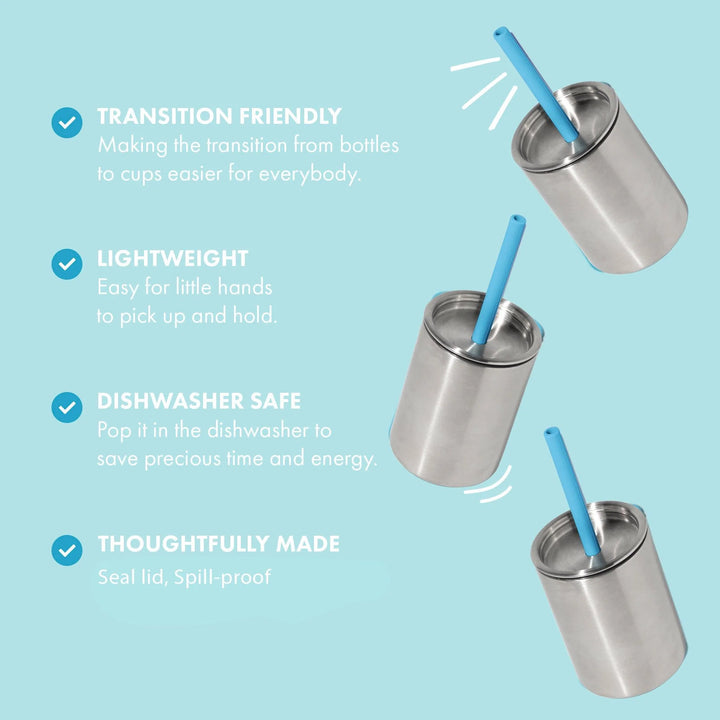 TRANSITION FRIENDLY
Making the transition from bottles to cups easier for everybody.

LIGHTWEIGHT
Easy for little hands to pick up and hold.

DISHWASHER SAFE
Pop it in the dishwasher to save precious time and energy.

THOUGHTFULLY MADE
Seal lid, Spill-proof