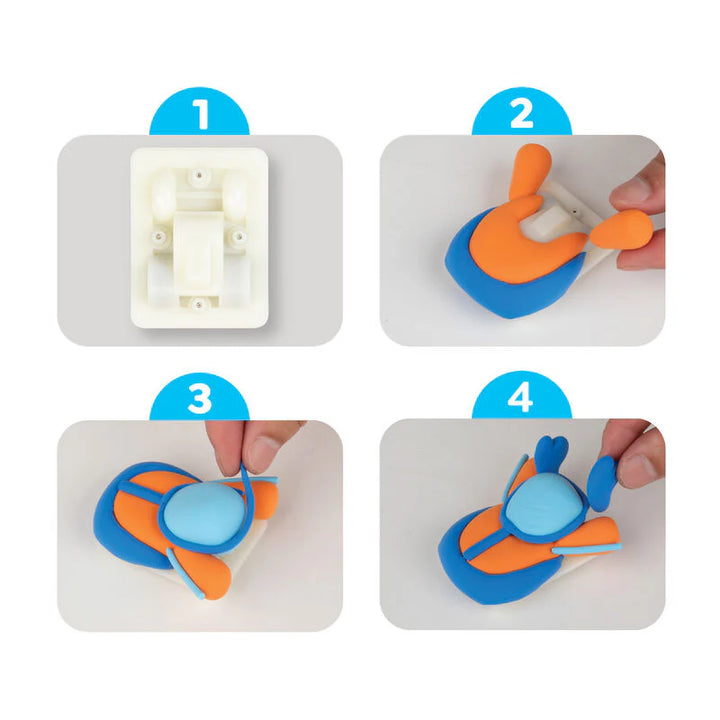 1

2

3

4